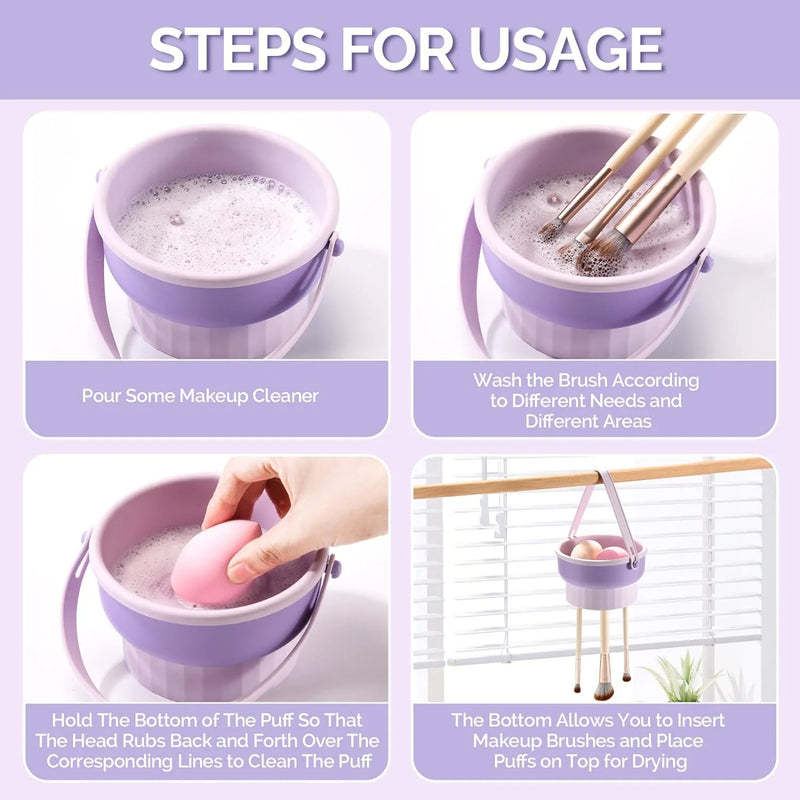 STEPS FOR USAGE

Pour Some Makeup Cleaner

Wash the Brush According to Different Needs and Different Areas

Hold The Bottom of The Puff So That The Head Rubs Back and Forth Over The Corresponding Lines to Clean The Puff

The Bottom Allows You to Insert Makeup Brushes and Place Puffs on Top for Drying